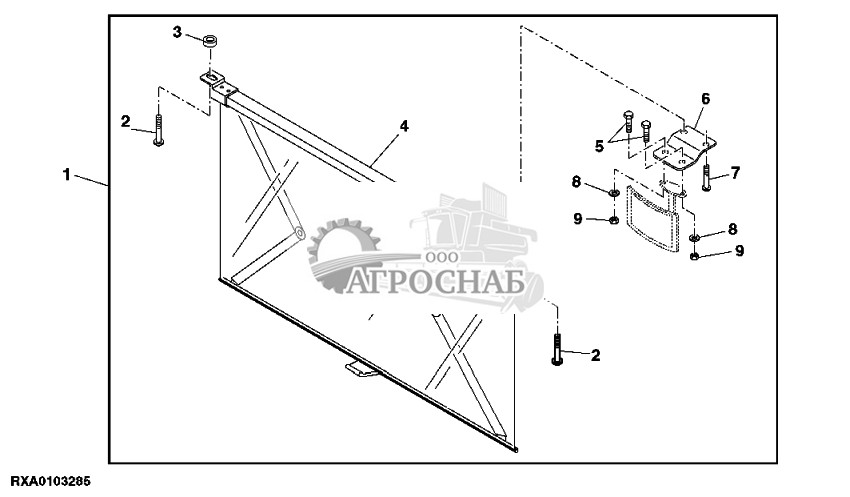 3
2
4
1
6
5
7
8
9
8
9
ООО
АГРОСНАБ
2
RXA0103285